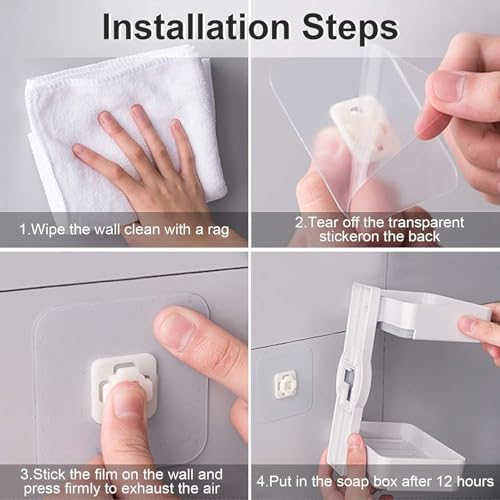 Installation Steps

1.Wipe the wall clean with a rag

2.Tear off the transparent stickeron the back

3.Stick the film on the wall and press firmly to exhaust the air

4.Put in the soap box after 12 hours