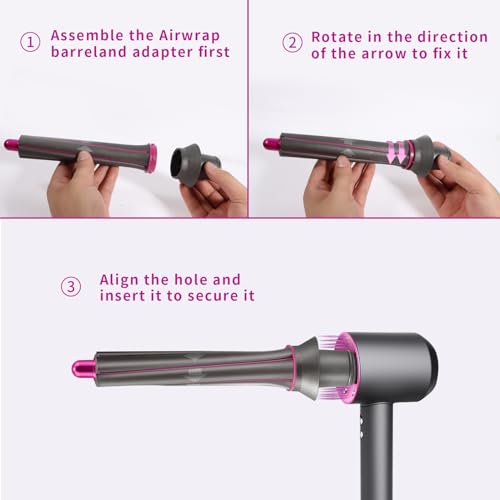 ① Assemble the Airwrap barreland adapter first

② Rotate in the direction of the arrow to fix it

③ Align the hole and insert it to secure it