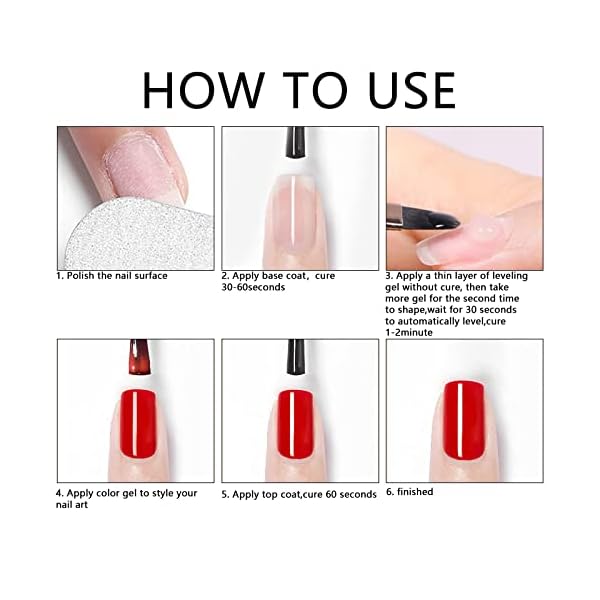 HOW TO USE

1. Polish the nail surface

2. Apply base coat, cure 30-60seconds

3. Apply a thin layer of leveling gel without cure, then take more gel for the second time to shape,wait for 30 seconds to automatically level,cure 1-2minute

4. Apply color gel to style your nail art

5. Apply top coat,cure 60 seconds

6. finished