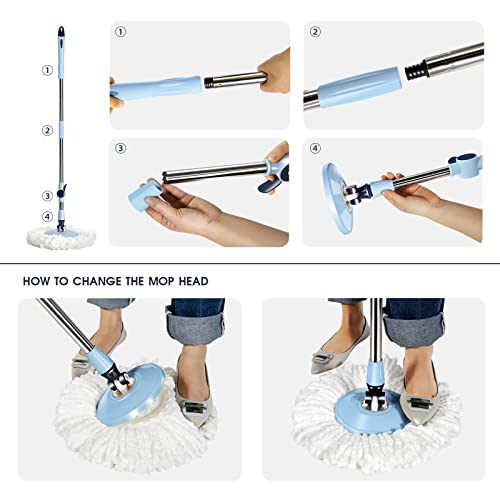 ①
②
③
④
①
②
③
④

HOW TO CHANGE THE MOP HEAD