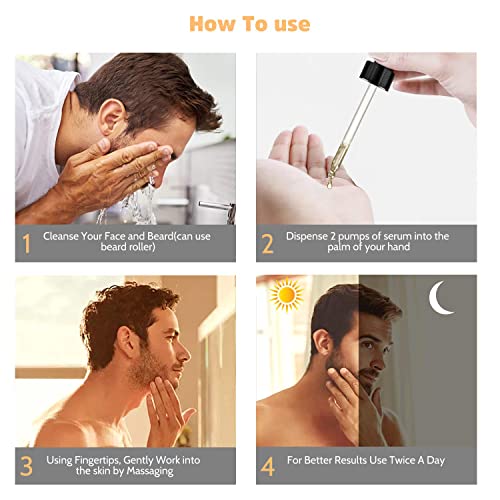 How To use

1 Cleanse Your Face and Beard(can use beard roller)

2 Dispense 2 pumps of serum into the palm of your hand

3 Using Fingertips, Gently Work into the skin by Massaging

4 For Better Results Use Twice A Day