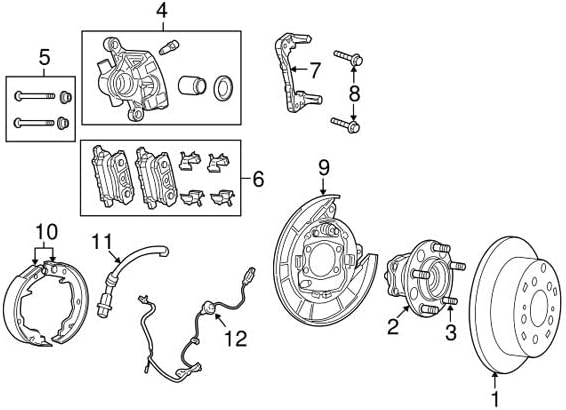 4
5
7
8
6
9
10
11
12
2
3
1