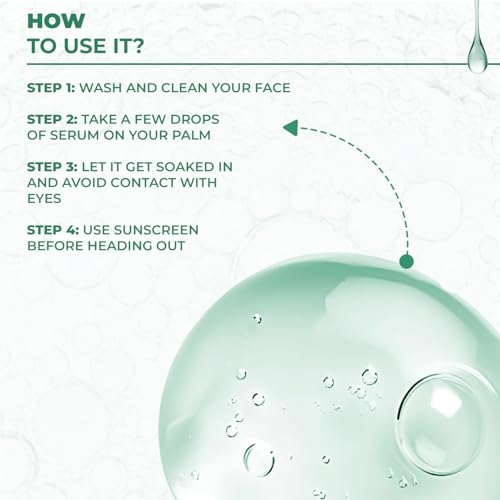 HOW
TO USE IT?

STEP 1: WASH AND CLEAN YOUR FACE

STEP 2: TAKE A FEW DROPS OF SERUM ON YOUR PALM

STEP 3: LET IT GET SOAKED IN AND AVOID CONTACT WITH EYES

STEP 4: USE SUNSCREEN BEFORE HEADING OUT