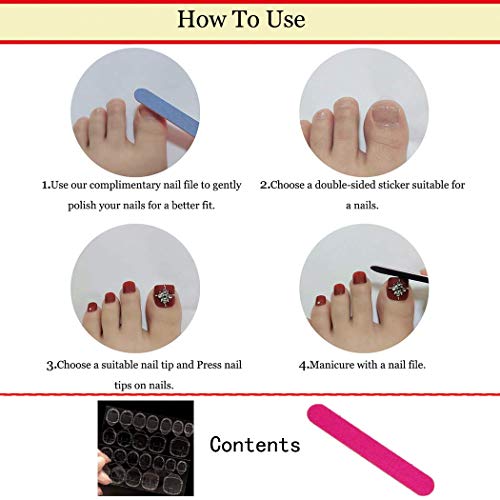 How To Use

1.Use our complimentary nail file to gently polish your nails for a better fit.

2.Choose a double-sided sticker suitable for a nails.

3.Choose a suitable nail tip and Press nail tips on nails.

4.Manicure with a nail file.

Contents