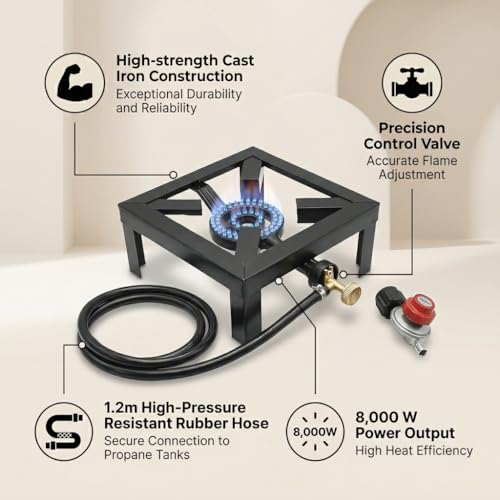 High-strength Cast Iron Construction
Exceptional Durability and Reliability

Precision Control Valve
Accurate Flame Adjustment

1.2m High-Pressure Resistant Rubber Hose
Secure Connection to Propane Tanks

8,000W

8,000 W Power Output
High Heat Efficiency