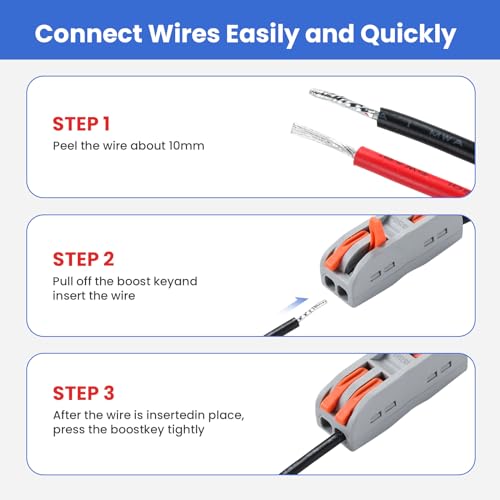 Connect Wires Easily and Quickly

STEP 1
Peel the wire about 10mm

STEP 2
Pull off the boost keyand insert the wire

STEP 3
After the wire is insertedin place, press the boostkey tightly