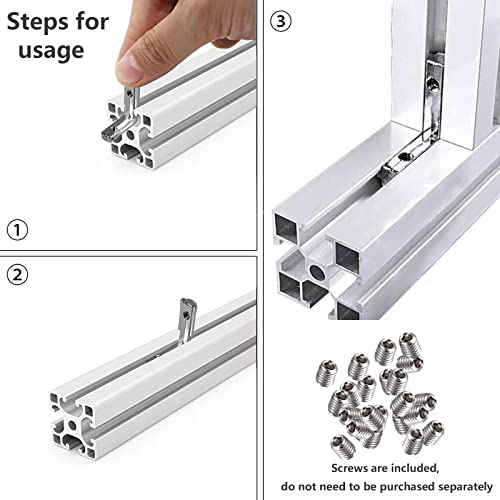 Steps for usage

①

②

③

Screws are included,
do not need to be purchased separately