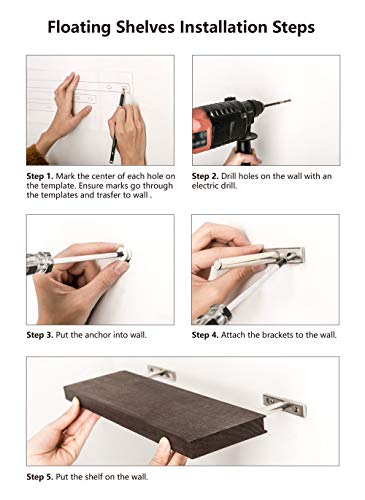 Floating Shelves Installation Steps

Step 1. Mark the center of each hole on the template. Ensure marks go through the templates and trasfer to wall .

Step 2. Drill holes on the wall with an electric drill.

Step 3. Put the anchor into wall.

Step 4. Attach the brackets to the wall.

Step 5. Put the shelf on the wall.