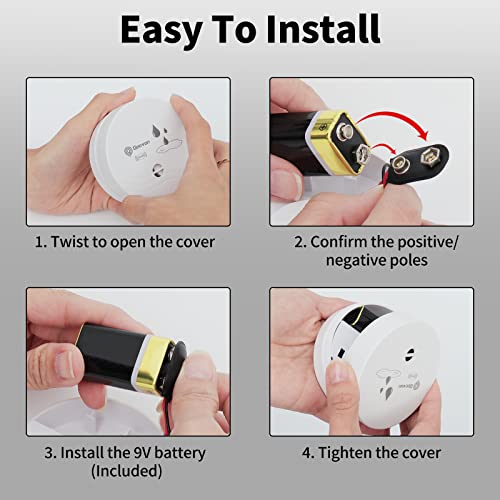 Easy To Install

Geevon

1. Twist to open the cover

2. Confirm the positive/ negative poles

3. Install the 9V battery (Included)

Geevon

4. Tighten the cover