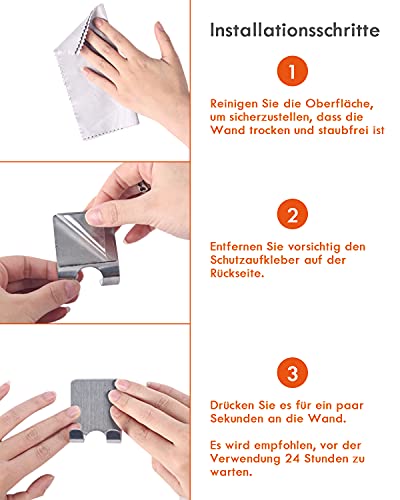 Installationsschritte

1

Reinigen Sie die Oberfläche, um sicherzustellen, dass die Wand trocken und staubfrei ist

2

Entfernen Sie vorsichtig den Schutzaufkleber auf der Rückseite.

3

Drücken Sie es für ein paar Sekunden an die Wand.

Es wird empfohlen, vor der Verwendung 24 Stunden zu warten.