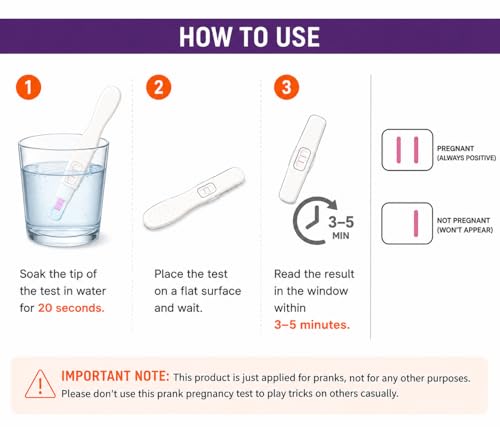 HOW TO USE

1

Soak the tip of the test in water for 20 seconds.

2

Place the test on a flat surface and wait.

3

3–5 MIN

Read the result in the window within 3–5 minutes.

PREGNANT (ALWAYS POSITIVE)

NOT PREGNANT (WON'T APPEAR)

IMPORTANT NOTE: This product is just applied for pranks, not for any other purposes. Please don't use this prank pregnancy test to play tricks on others casually.