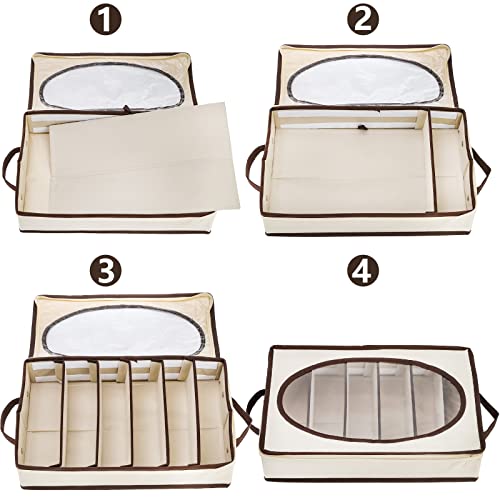 1

2

3

4