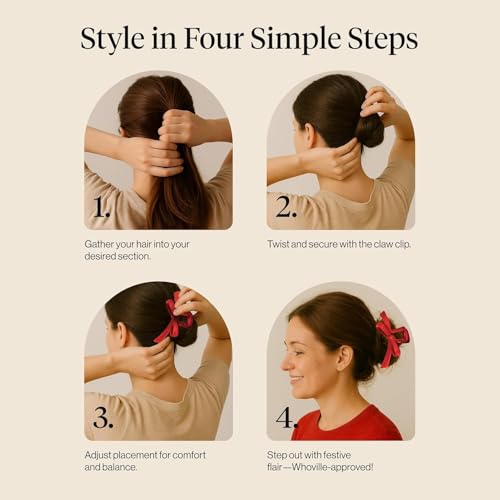 Style in Four Simple Steps

1.

Gather your hair into your desired section.

2.

Twist and secure with the claw clip.

3.

Adjust placement for comfort and balance.

4.

Step out with festive flair—Whoville-approved!