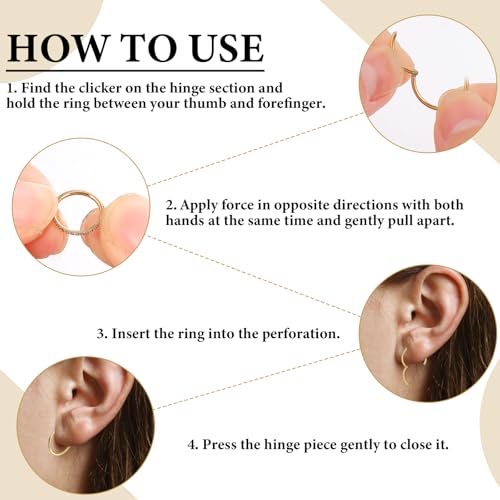 HOW TO USE

1. Find the clicker on the hinge section and hold the ring between your thumb and forefinger.

2. Apply force in opposite directions with both hands at the same time and gently pull apart.

3. Insert the ring into the perforation.

4. Press the hinge piece gently to close it.