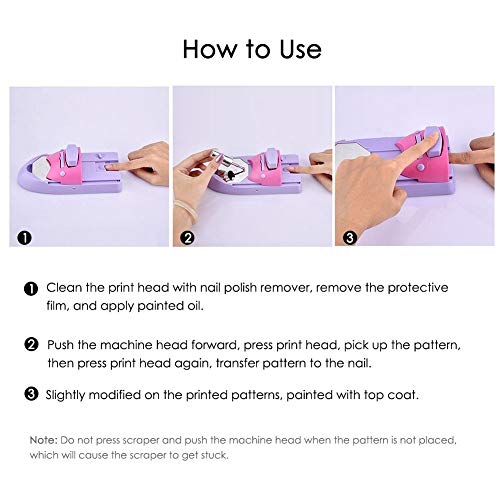 How to Use

❶

❷

❸

❶ Clean the print head with nail polish remover, remove the protective film, and apply painted oil.

❷ Push the machine head forward, press print head, pick up the pattern, then press print head again, transfer pattern to the nail.

❸ Slightly modified on the printed patterns, painted with top coat.

Note: Do not press scraper and push the machine head when the pattern is not placed, which will cause the scraper to get stuck.