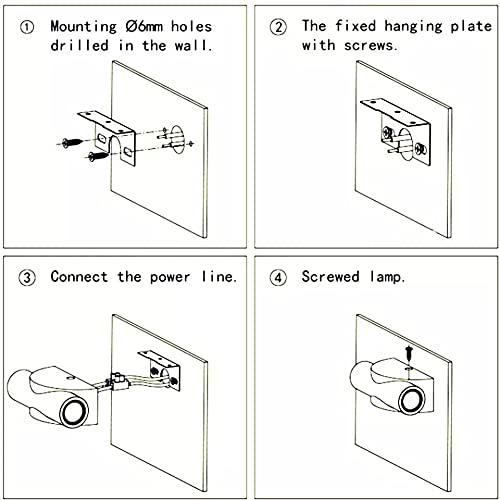 ① Mounting Ø6mm holes drilled in the wall.

② The fixed hanging plate with screws.

③ Connect the power line.

④ Screwed lamp.