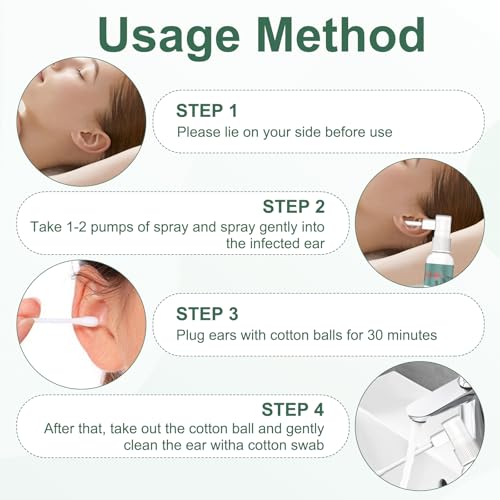 Usage Method

STEP 1
Please lie on your side before use

STEP 2
Take 1-2 pumps of spray and spray gently into the infected ear

STEP 3
Plug ears with cotton balls for 30 minutes

STEP 4
After that, take out the cotton ball and gently clean the ear witha cotton swab