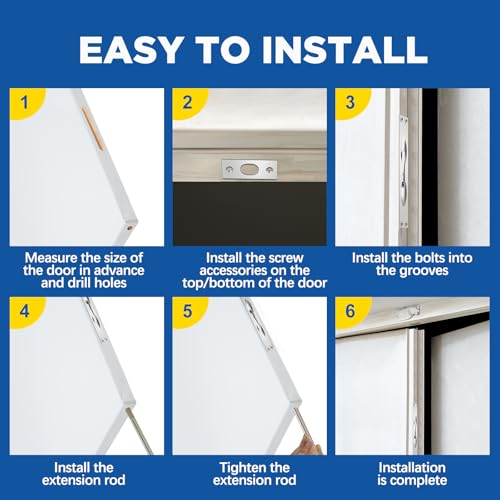 EASY TO INSTALL

1

Measure the size of the door in advance and drill holes

2

Install the screw accessories on the top/bottom of the door

3

Install the bolts into the grooves

4

Install the extension rod

5

Tighten the extension rod

6

Installation is complete