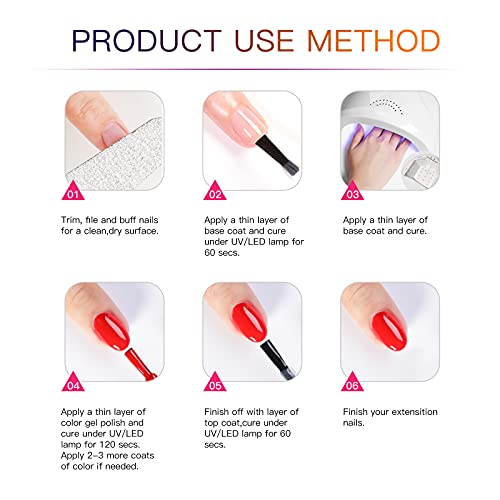 PRODUCT USE METHOD

01

Trim, file and buff nails for a clean,dry surface.

02

Apply a thin layer of base coat and cure under UV/LED lamp for 60 secs.

03

Apply a thin layer of base coat and cure.

04

Apply a thin layer of color gel polish and cure under UV/LED lamp for 120 secs. Apply 2-3 more coats of color if needed.

05

Finish off with layer of top coat,cure under UV/LED lamp for 60 secs.

06

Finish your extension nails.