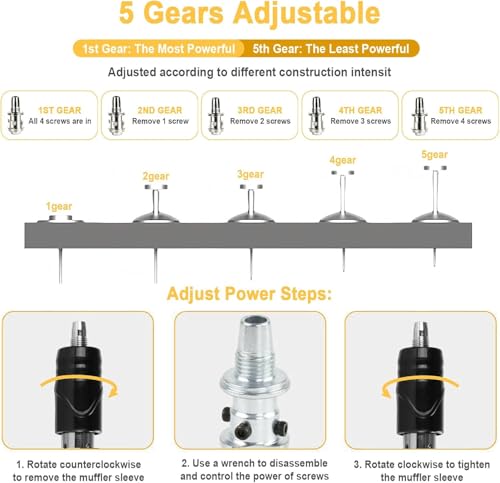 5 Gears Adjustable

1st Gear: The Most Powerful 5th Gear: The Least Powerful

Adjusted according to different construction intensit

1ST GEAR
All 4 screws are in

2ND GEAR
Remove 1 screw

3RD GEAR
Remove 2 screws

4TH GEAR
Remove 3 screws

5TH GEAR
Remove 4 screws

1gear

2gear

3gear

4gear

5gear

Adjust Power Steps:

1. Rotate counterclockwise to remove the muffler sleeve

2. Use a wrench to disassemble and control the power of screws

3. Rotate clockwise to tighten the muffler sleeve