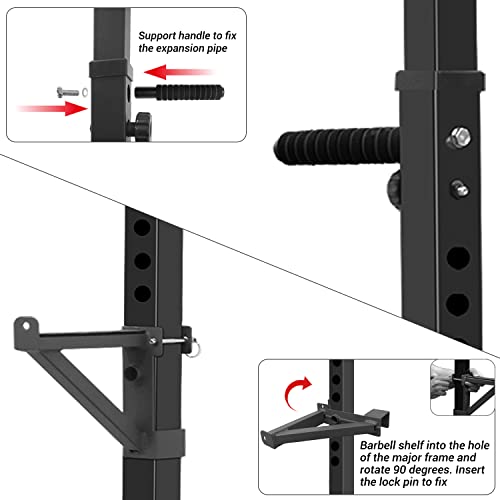 Support handle to fix the expansion pipe

Barbell shelf into the hole of the major frame and rotate 90 degrees. Insert the lock pin to fix