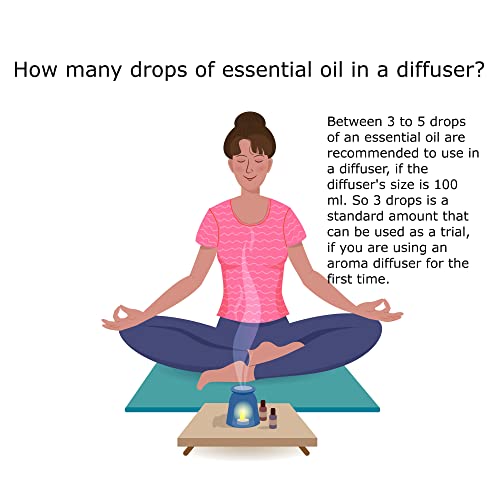 How many drops of essential oil in a diffuser?

Between 3 to 5 drops of an essential oil are recommended to use in a diffuser, if the diffuser's size is 100 ml. So 3 drops is a standard amount that can be used as a trial, if you are using an aroma diffuser for the first time.