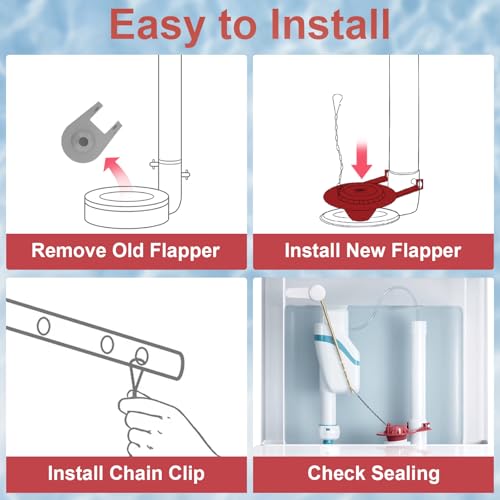 Easy to Install

Remove Old Flapper

Install New Flapper

Install Chain Clip

Check Sealing