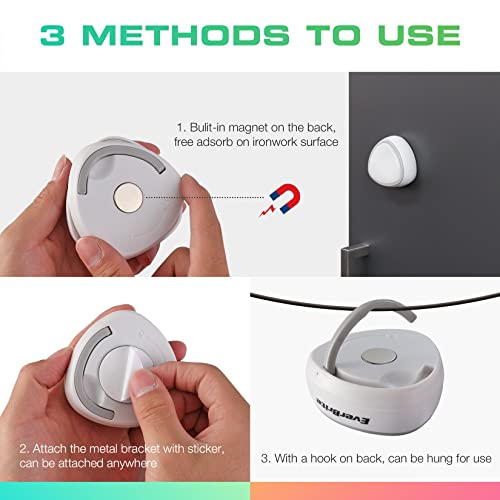 3 METHODS TO USE

1. Bulit-in magnet on the back, free adsorb on ironwork surface

2. Attach the metal bracket with sticker, can be attached anywhere

EverBrite

3. With a hook on back, can be hung for use