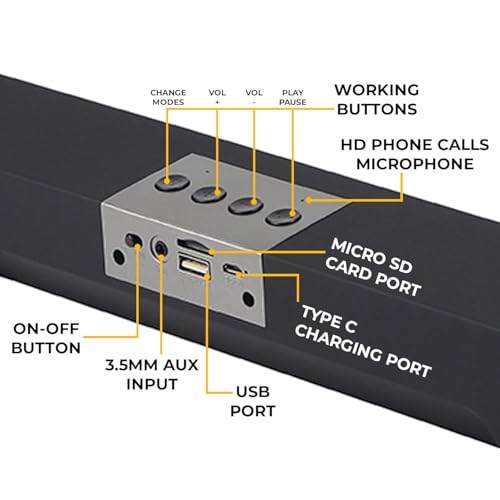 CHANGE MODES

VOL +

VOL -

PLAY PAUSE

WORKING BUTTONS

HD PHONE CALLS MICROPHONE

MICRO SD CARD PORT

TYPE C CHARGING PORT

ON-OFF BUTTON

3.5MM AUX INPUT

USB PORT