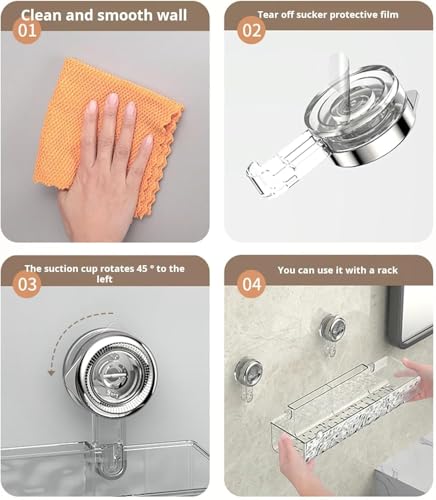 Clean and smooth wall
01

Tear off sucker protective film
02

The suction cup rotates 45 ° to the left
03

You can use it with a rack
04