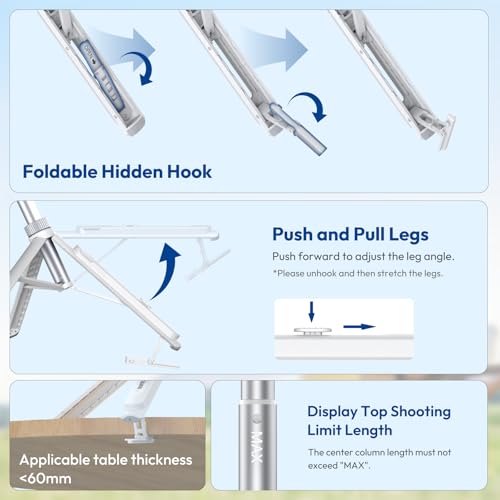 Foldable Hidden Hook

Push and Pull Legs
Push forward to adjust the leg angle.
*Please unhook and then stretch the legs.

Applicable table thickness <60mm

MAX

Display Top Shooting Limit Length
The center column length must not exceed "MAX".