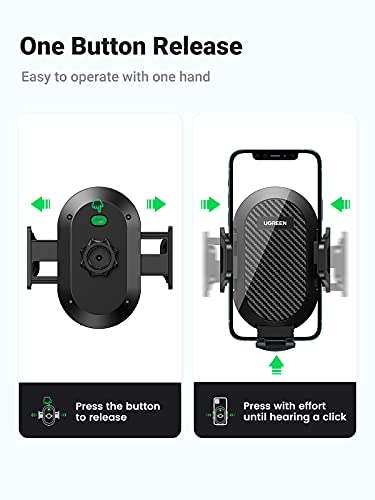 One Button Release

Easy to operate with one hand

UGREEN

Press the button to release

Press with effort until hearing a click