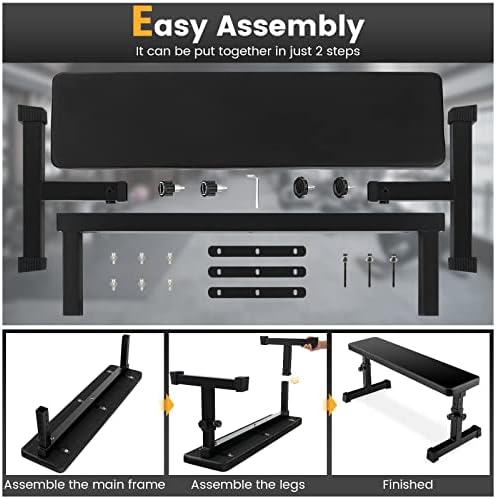 Easy Assembly
It can be put together in just 2 steps

Assemble the main frame

Assemble the legs

Finished