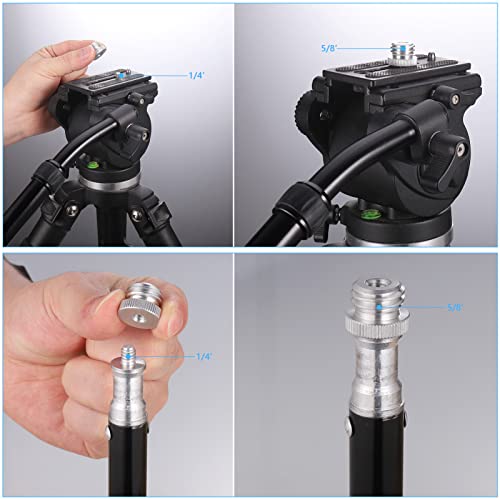 1/4'

5/8'

1/4'

5/8'