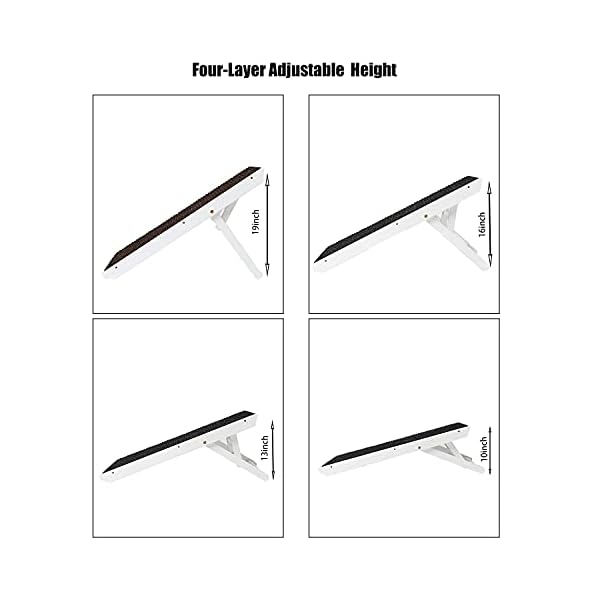 Four-Layer Adjustable Height

19inch

16inch

13inch

10inch