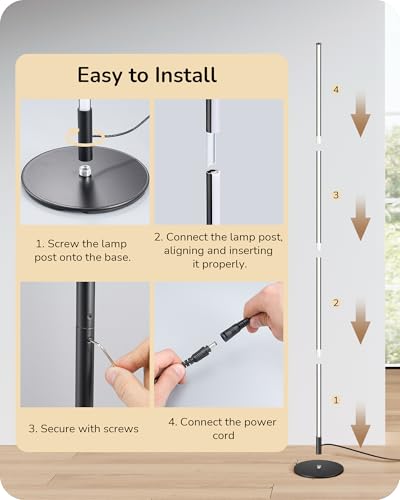 Easy to Install

1. Screw the lamp post onto the base.

2. Connect the lamp post, aligning and inserting it properly.

3. Secure with screws

4. Connect the power cord

4

3

2

1