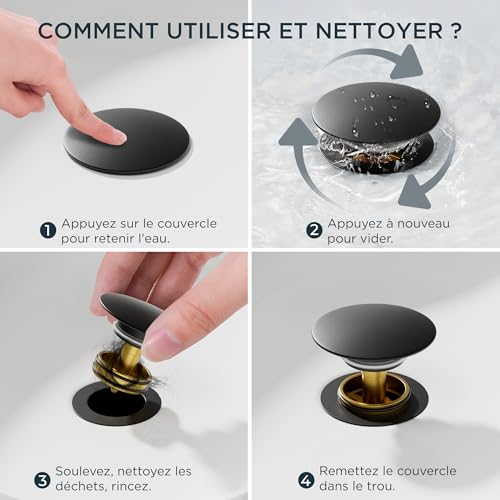 COMMENT UTILISER ET NETTOYER ?

1 Appuyez sur le couvercle pour retenir l'eau.

2 Appuyez à nouveau pour vider.

3 Soulevez, nettoyez les déchets, rincez.

4 Remettez le couvercle dans le trou.