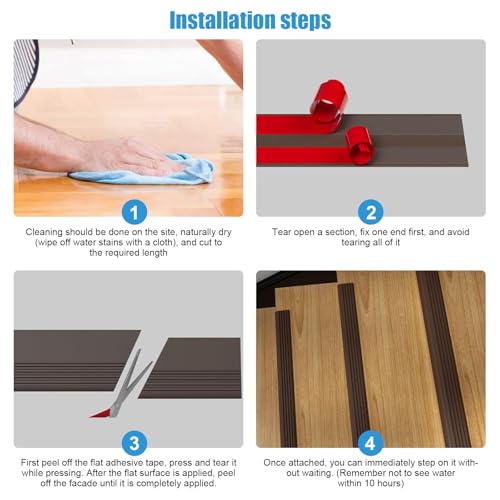 Installation steps

1

Cleaning should be done on the site, naturally dry (wipe off water stains with a cloth), and cut to the required length

2

Tear open a section, fix one end first, and avoid tearing all of it

3

First peel off the flat adhesive tape, press and tear it while pressing. After the flat surface is applied, peel off the facade until it is completely applied.

4

Once attached, you can immediately step on it without waiting. (Remember not to see water within 10 hours)