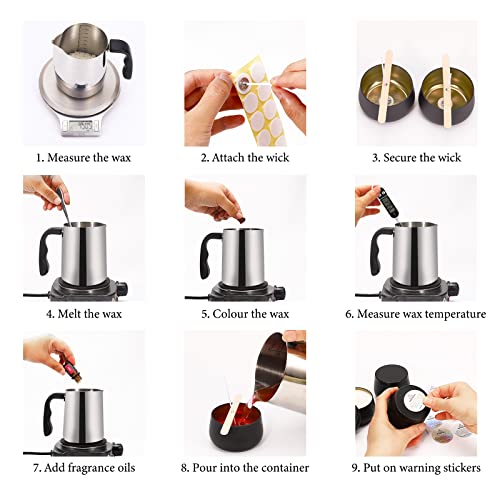 1. Measure the wax

2. Attach the wick

3. Secure the wick

4. Melt the wax

5. Colour the wax

6. Measure wax temperature

7. Add fragrance oils

8. Pour into the container

9. Put on warning stickers