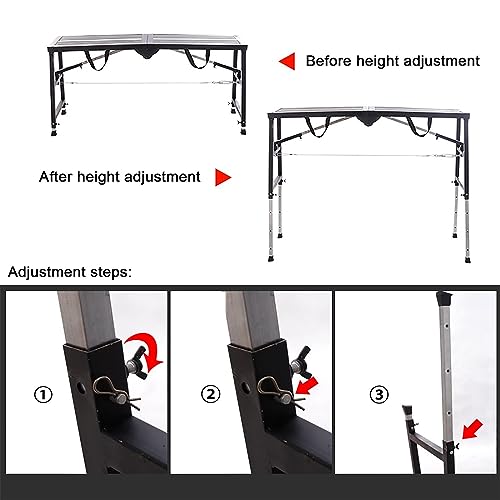 Before height adjustment

After height adjustment

Adjustment steps:

①

②

③