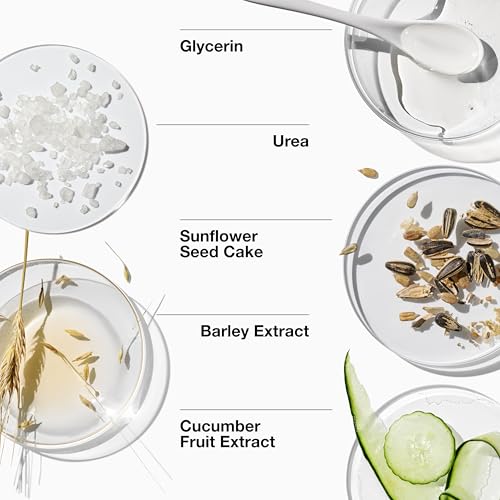 Glycerin

Urea

Sunflower Seed Cake

Barley Extract

Cucumber Fruit Extract