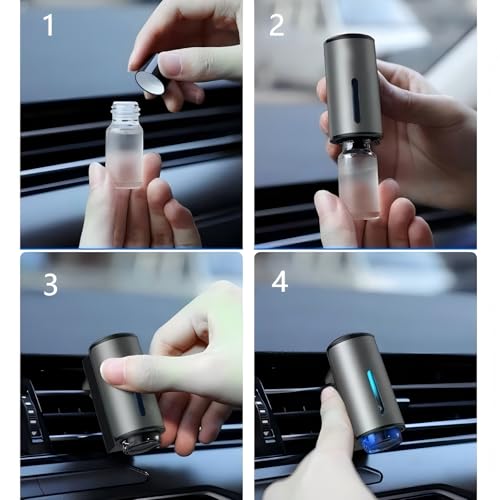 1

2

3

4