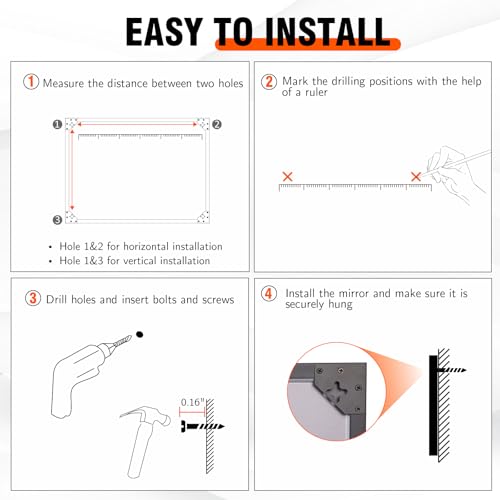 EASY TO INSTALL

1 Measure the distance between two holes

1
2
3

• Hole 1&2 for horizontal installation
• Hole 1&3 for vertical installation

2 Mark the drilling positions with the help of a ruler

3 Drill holes and insert bolts and screws

0.16"

4 Install the mirror and make sure it is securely hung