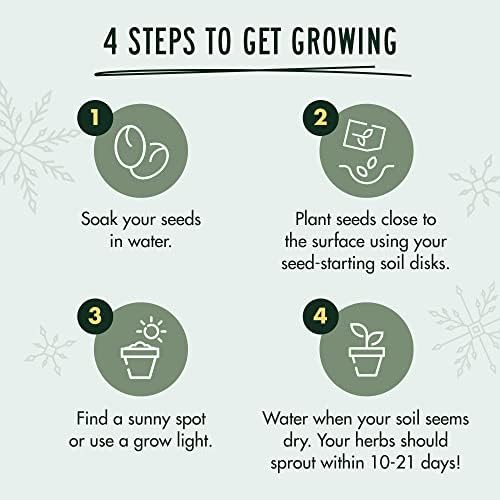 4 STEPS TO GET GROWING

1

Soak your seeds in water.

2

Plant seeds close to the surface using your seed-starting soil disks.

3

Find a sunny spot or use a grow light.

4

Water when your soil seems dry. Your herbs should sprout within 10-21 days!