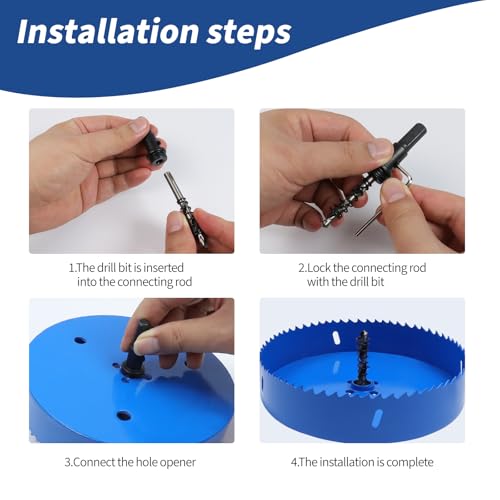 Installation steps

1.The drill bit is inserted into the connecting rod

2.Lock the connecting rod with the drill bit

3.Connect the hole opener

4.The installation is complete