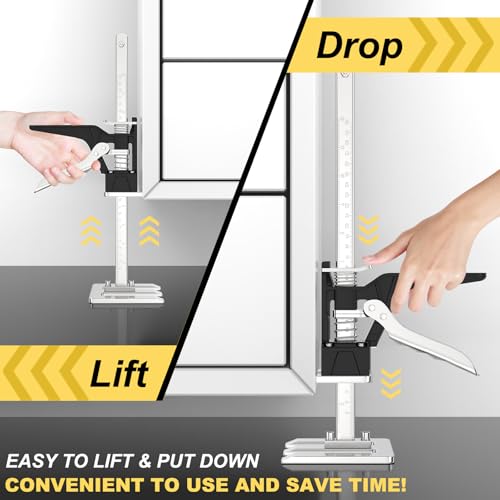 Drop

Lift

EASY TO LIFT & PUT DOWN
CONVENIENT TO USE AND SAVE TIME!