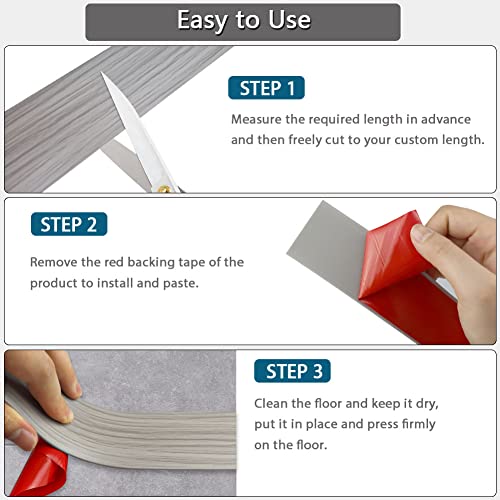 Easy to Use

STEP 1

Measure the required length in advance and then freely cut to your custom length.

STEP 2

Remove the red backing tape of the product to install and paste.

STEP 3

Clean the floor and keep it dry, put it in place and press firmly on the floor.