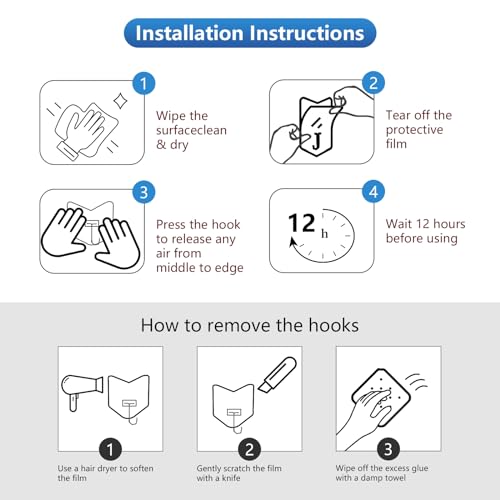 Installation Instructions

1

Wipe the surfaceclean & dry

2

J

Tear off the protective film

3

Press the hook to release any air from middle to edge

4

12 h

Wait 12 hours before using

How to remove the hooks

1

Use a hair dryer to soften the film

2

Gently scratch the film with a knife

3

Wipe off the excess glue with a damp towel