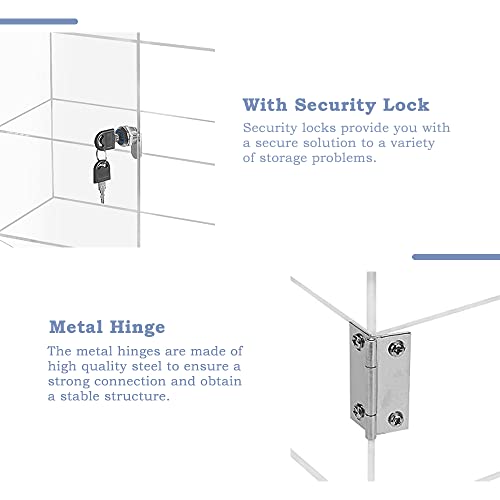 With Security Lock

Security locks provide you with a secure solution to a variety of storage problems.

Metal Hinge

The metal hinges are made of high quality steel to ensure a strong connection and obtain a stable structure.