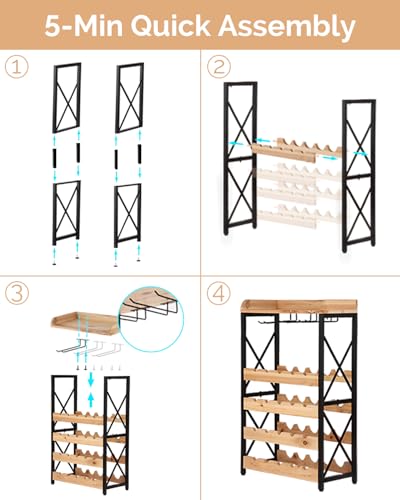 5-Min Quick Assembly

①

②

③

④